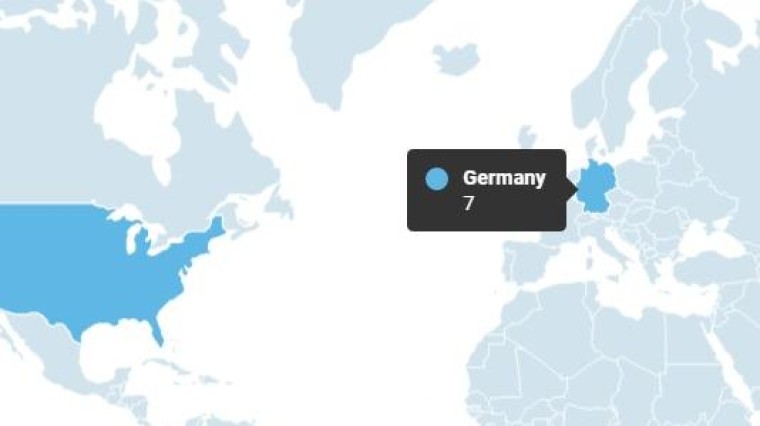 Germany
7